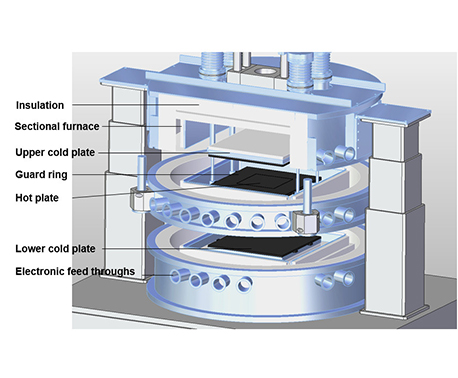 Insulation
Sectional furnace
Upper cold plate
Guard ring
Hot plate
Lower cold plate
Electronic feed throughs